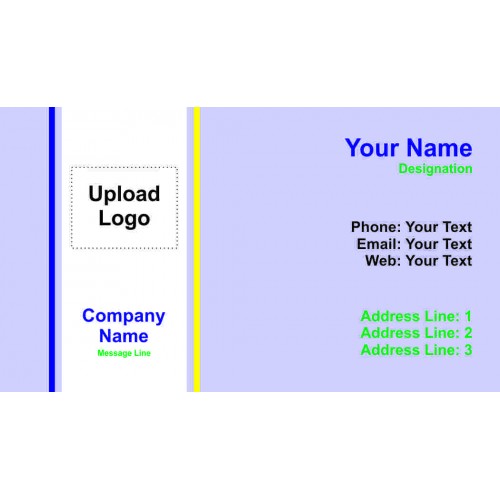 Upload Logo

Company Name
Message Line

Your Name
Designation

Phone: Your Text
Email: Your Text
Web: Your Text

Address Line: 1
Address Line: 2
Address Line: 3